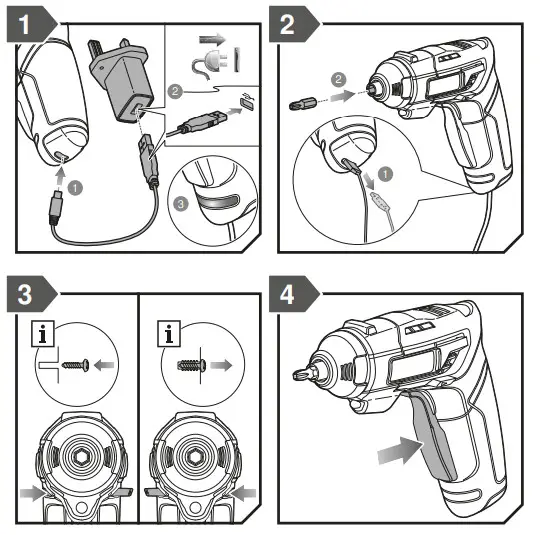 1
2
1
3
2
2
1
3
i
i
4