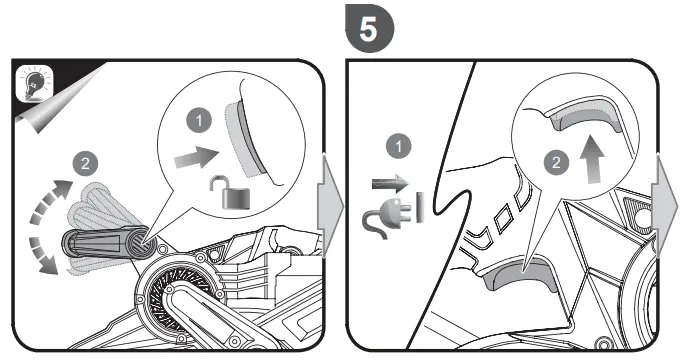 5

1

2

1

2