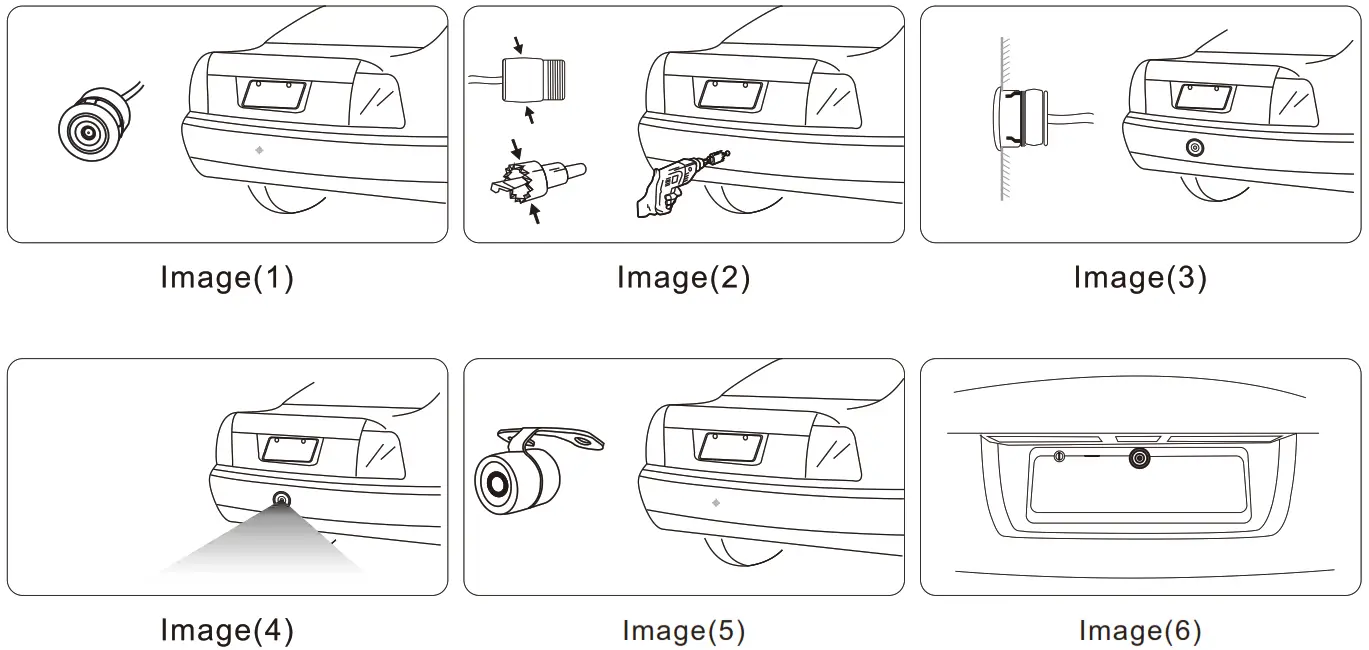 Image(1)

Image(2)

Image(3)

Image(4)

Image(5)

Image(6)