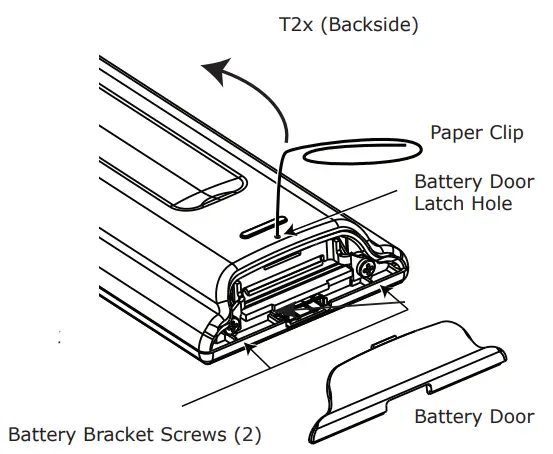 T2x (Backside)

Paper Clip

Battery Door Latch Hole

Battery Door

Battery Bracket Screws (2)