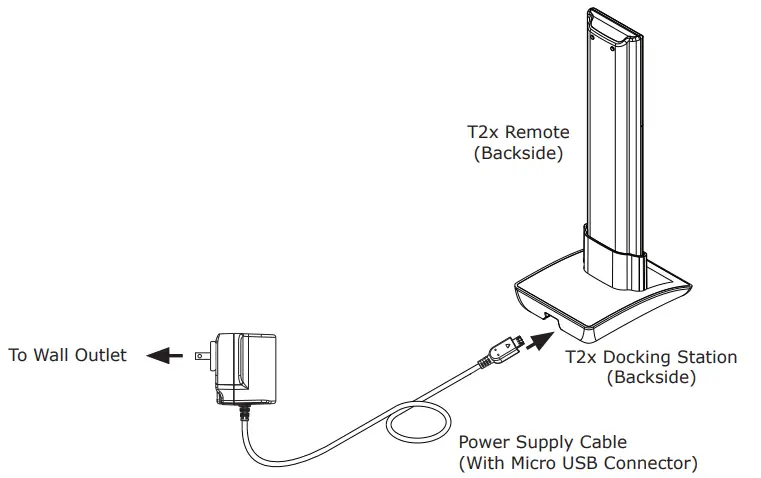 T2x Remote
(Backside)

To Wall Outlet

T2x Docking Station
(Backside)

Power Supply Cable
(With Micro USB Connector)