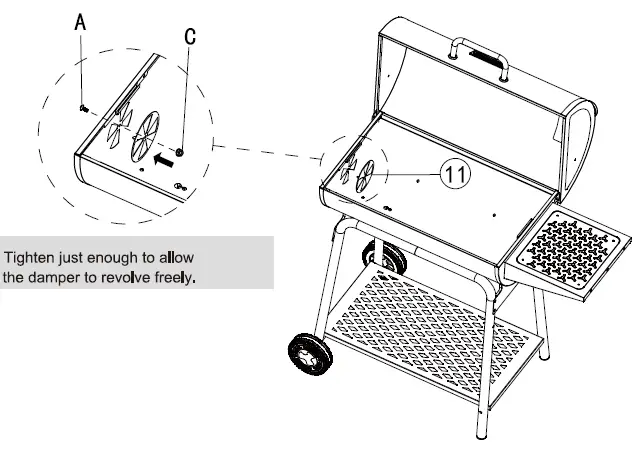 A

C

11

Tighten just enough to allow the damper to revolve freely.