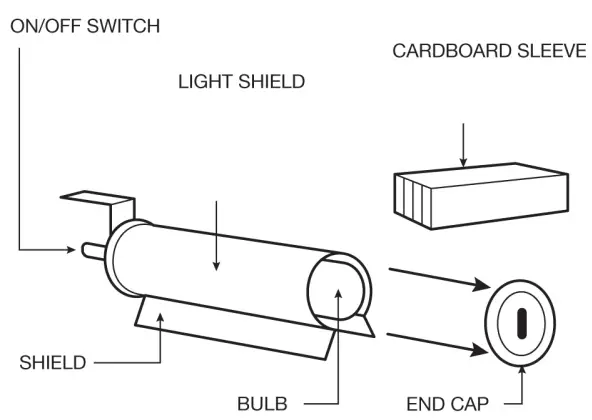 ON/OFF SWITCH

CARDBOARD SLEEVE

LIGHT SHIELD

SHIELD

BULB

END CAP