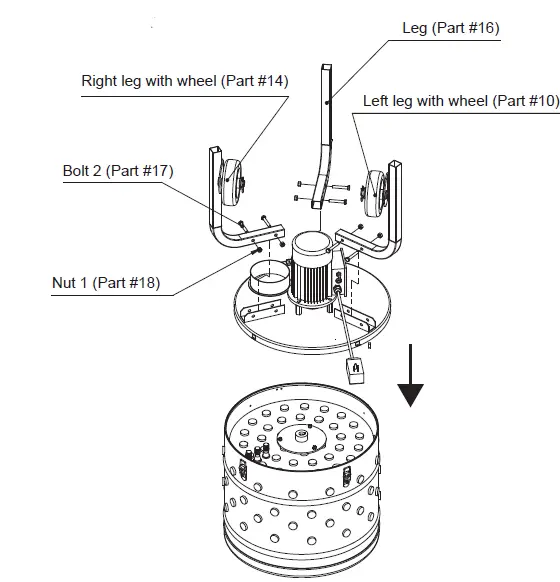 Leg (Part #16)

Right leg with wheel (Part #14)

Left leg with wheel (Part #10)

Bolt 2 (Part #17)

Nut 1 (Part #18)