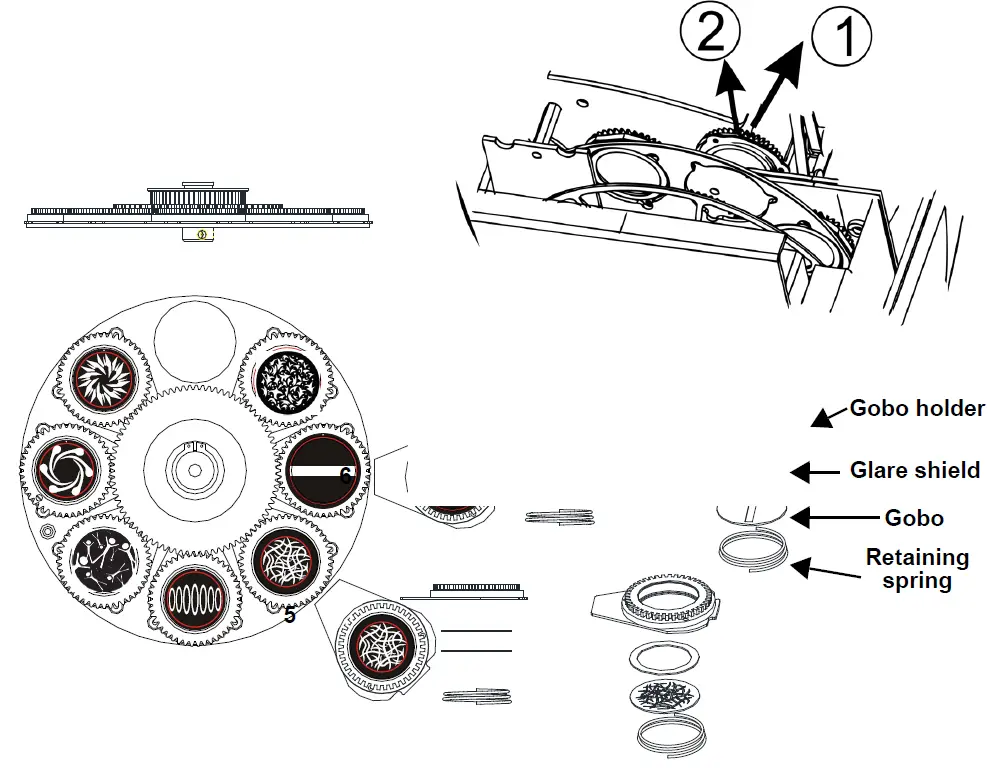 2
1
6
5
Gobo holder
Glare shield
Gobo
Retaining spring