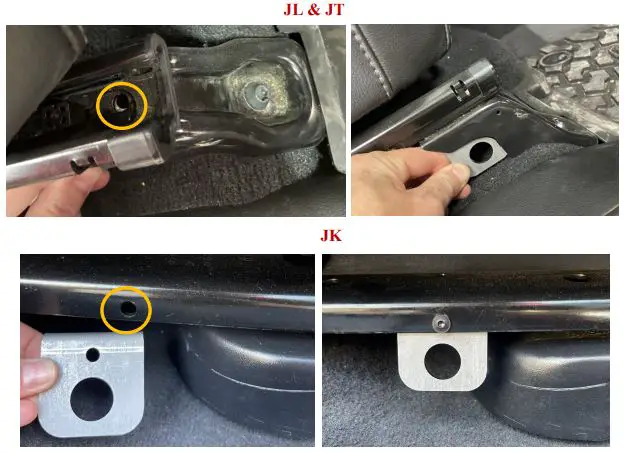 JL & JT

JK