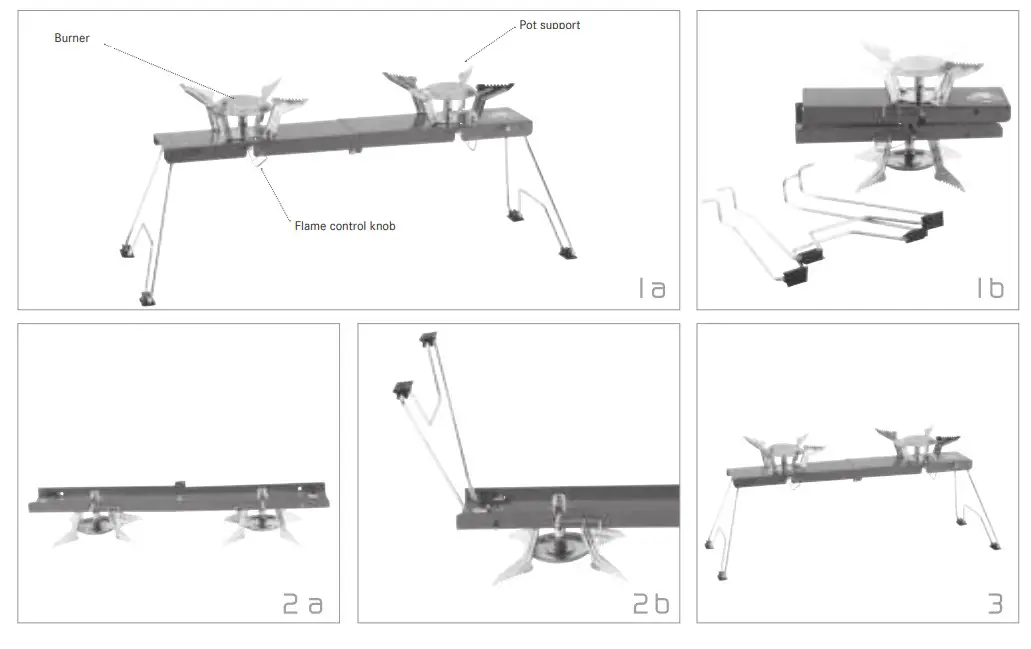 Burner
Pot support
Flame control knob
1a
1b
2a
2b
3