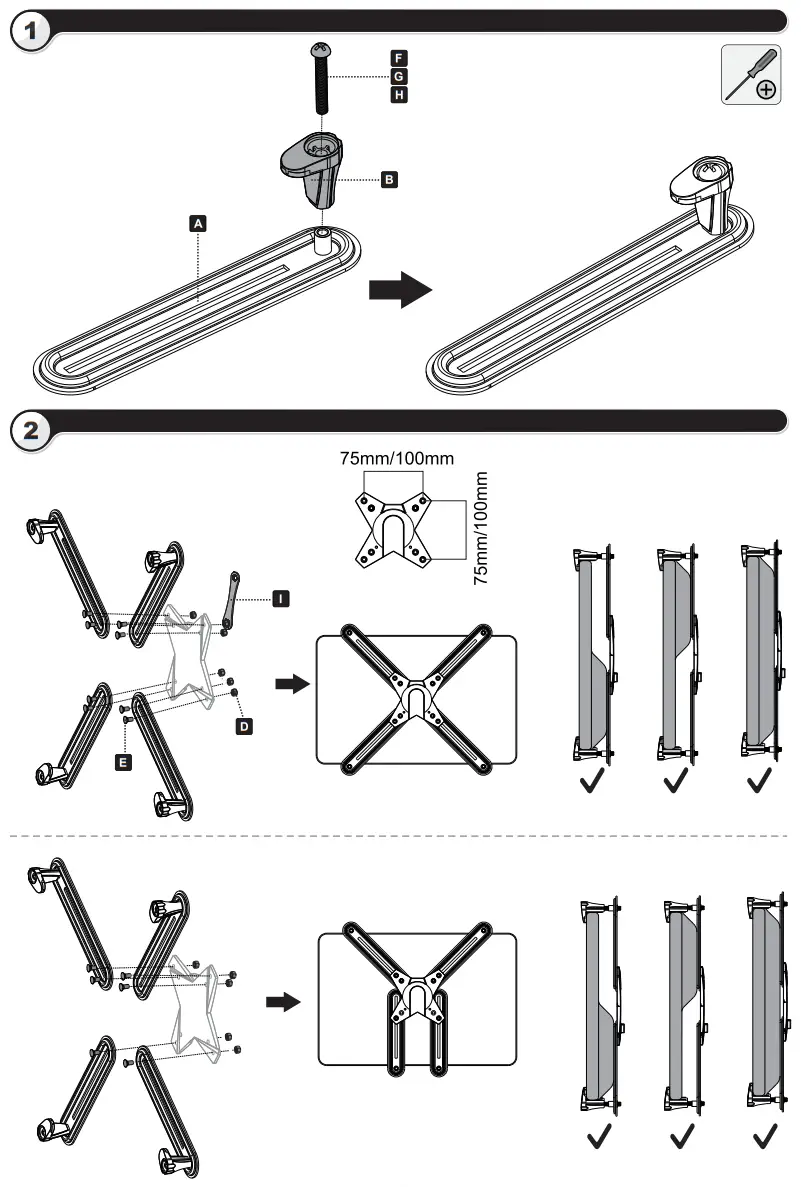 1

F
G
H

B

A

2

75mm/100mm

75mm/100mm

I

D

E