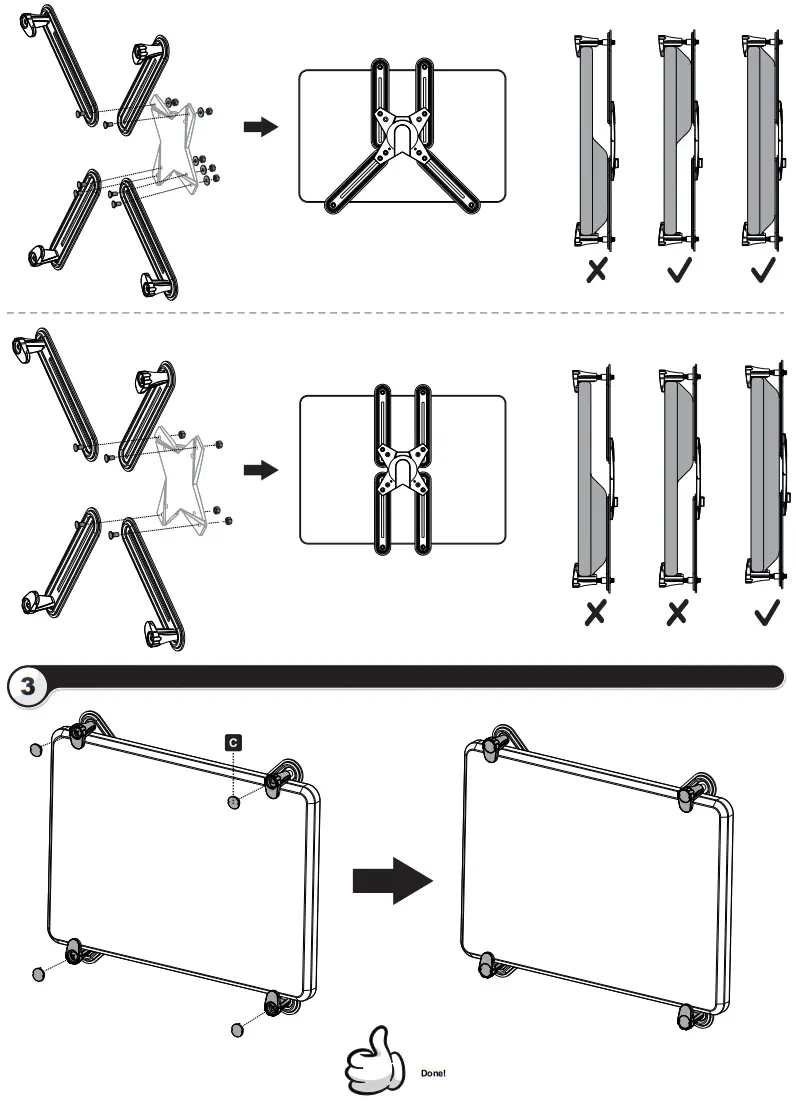 3

C

Done!