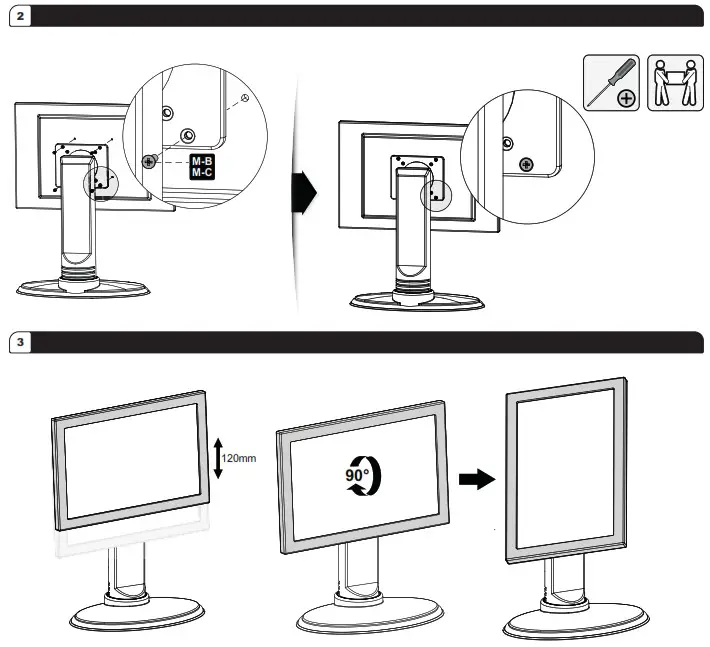 2

M-B
M-C

3

120mm

90°