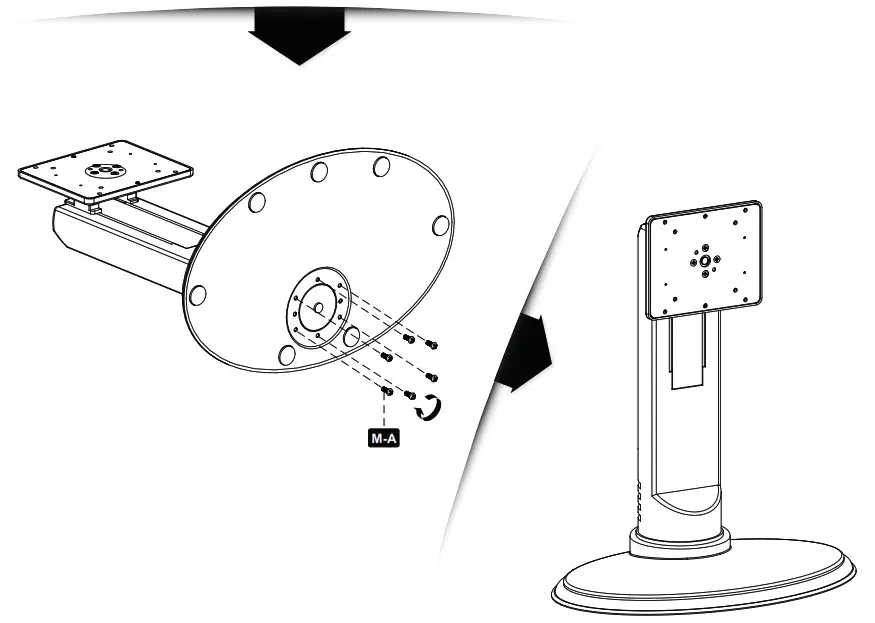 M-A