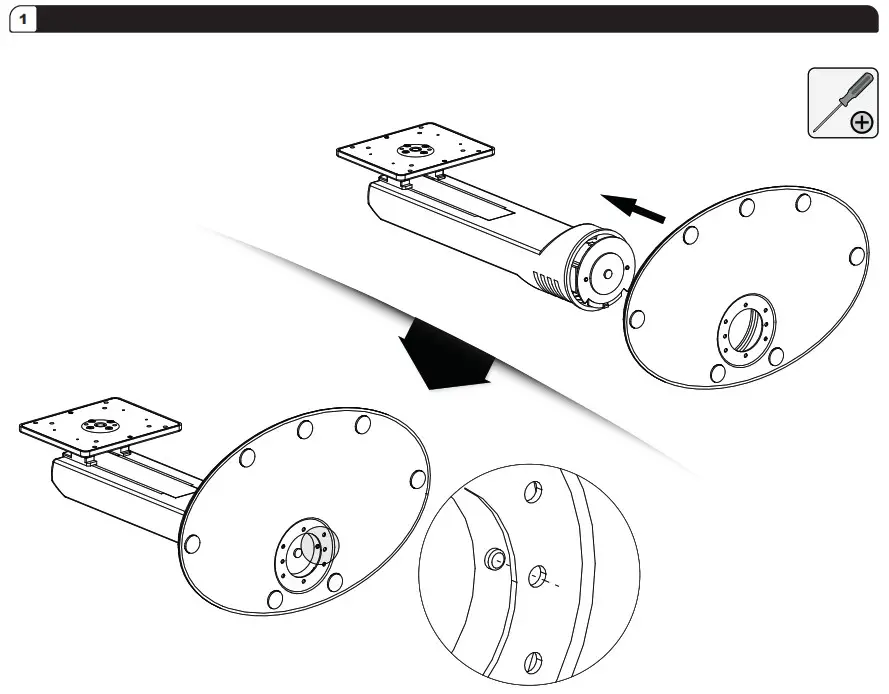 1