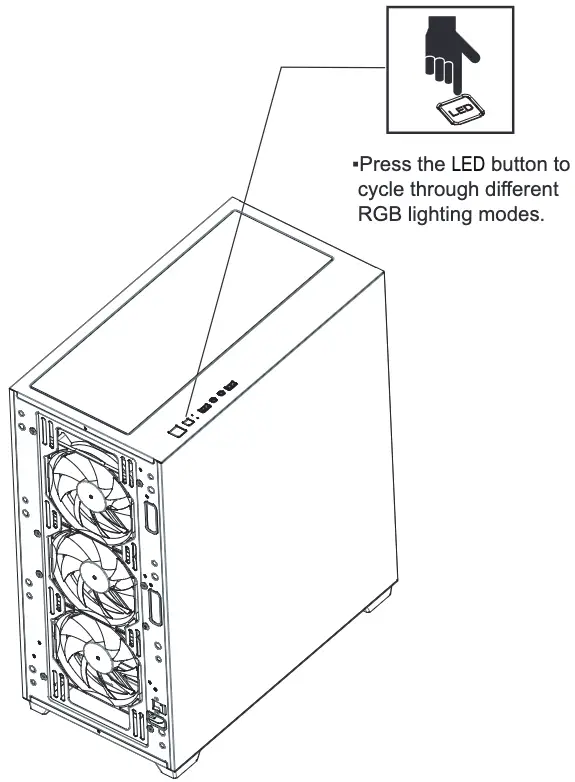 LED

▪Press the LED button to cycle through different RGB lighting modes.