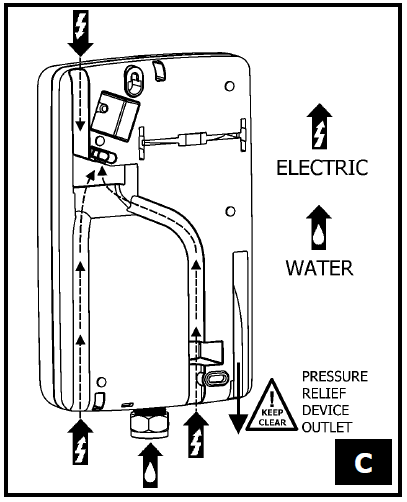 ELECTRIC

WATER

KEEP CLEAR

PRESSURE RELIEF DEVICE OUTLET

C