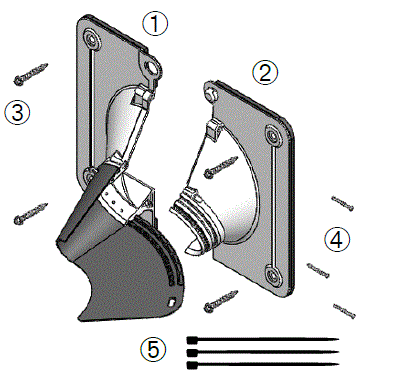 ①
②
③
④
⑤