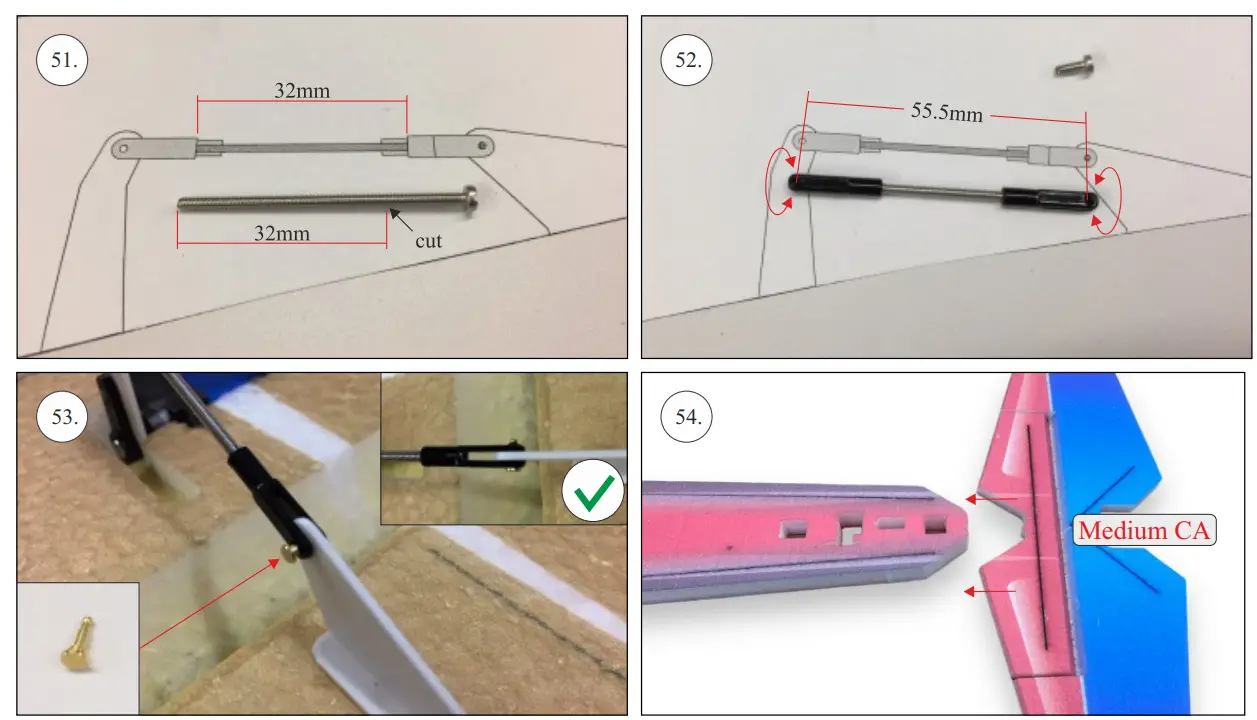 51.

32mm

32mm

cut

52.

55.5mm

53.

54.

Medium CA