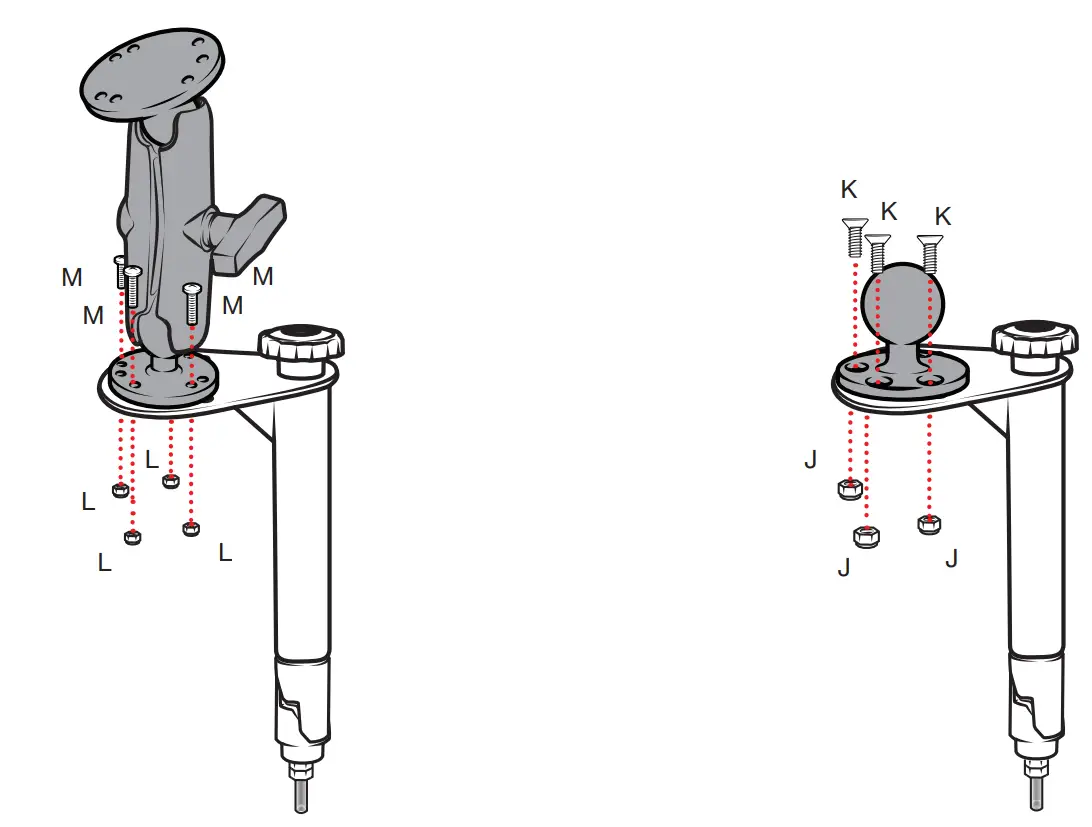 M
M
M
M
L
L
L
L
K
K
K
J
J
J