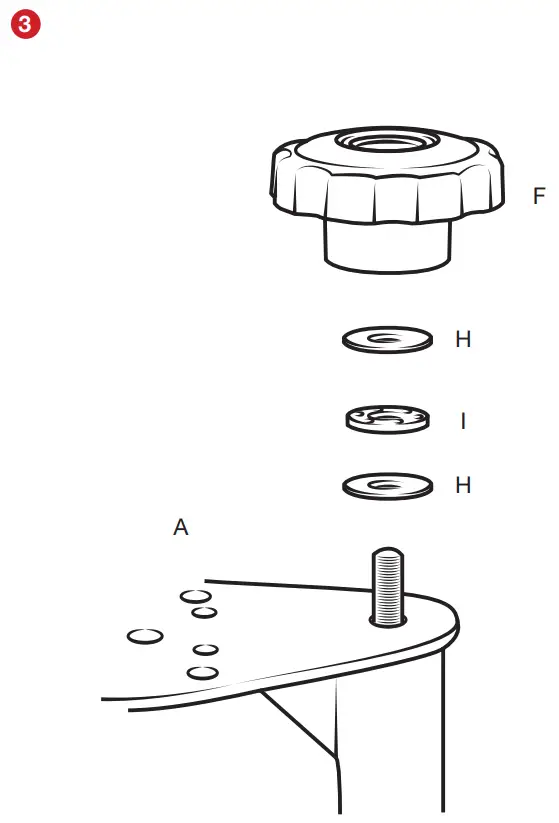 3

F

H

I

H

A