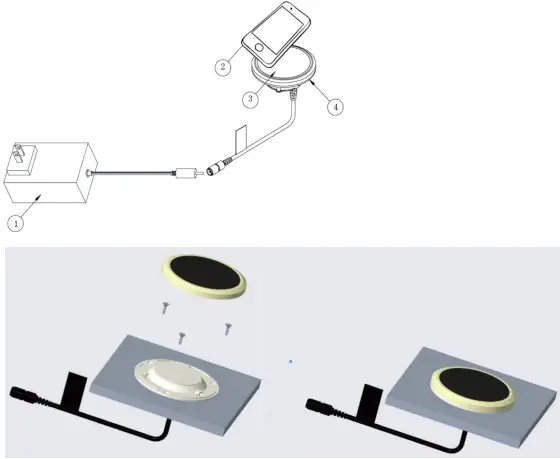 2
3
4
1