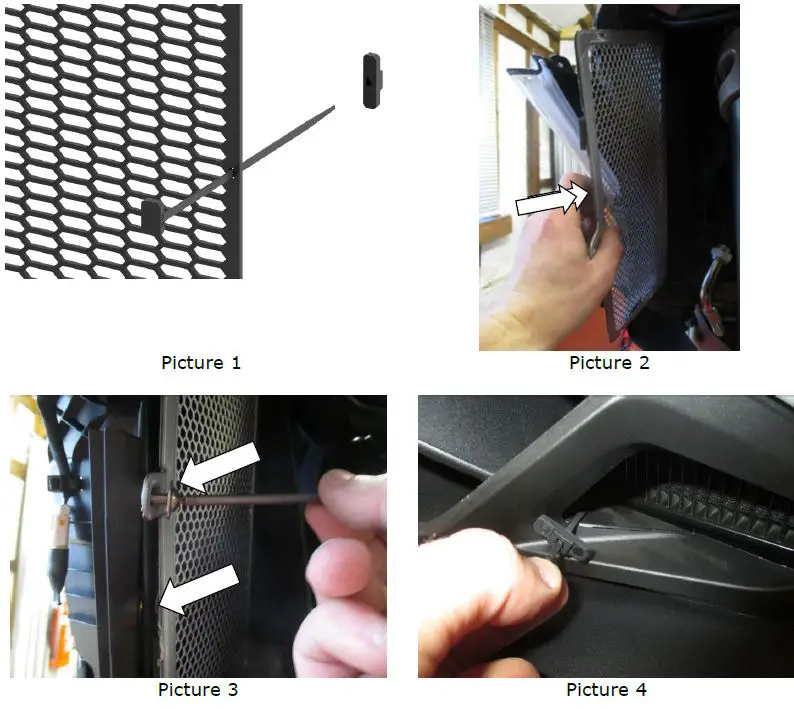 Picture 1

Picture 2

Picture 3

Picture 4