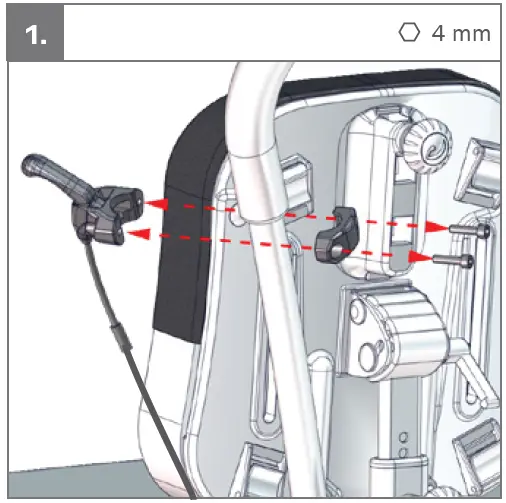 1.

4 mm