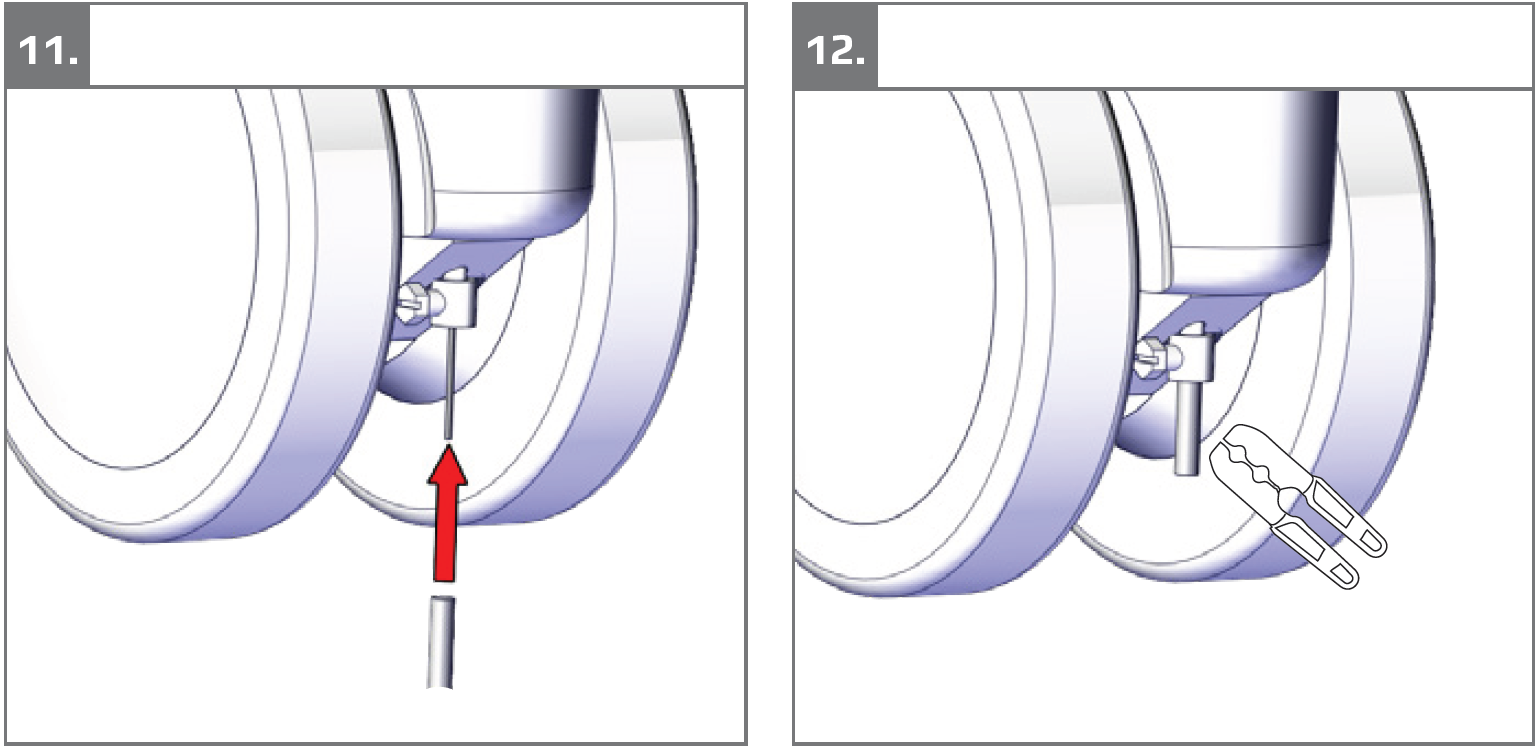 11.

12.