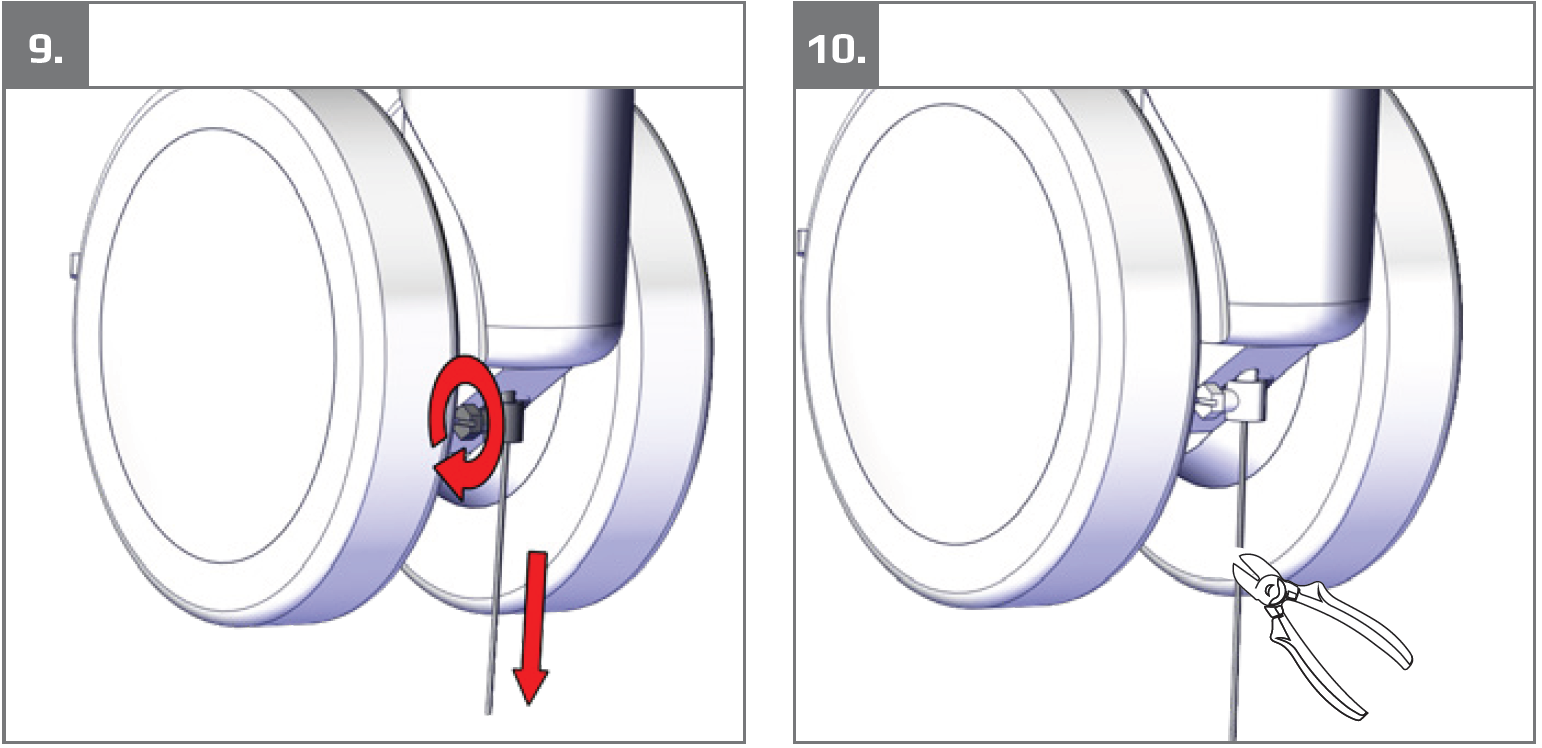 9.

10.