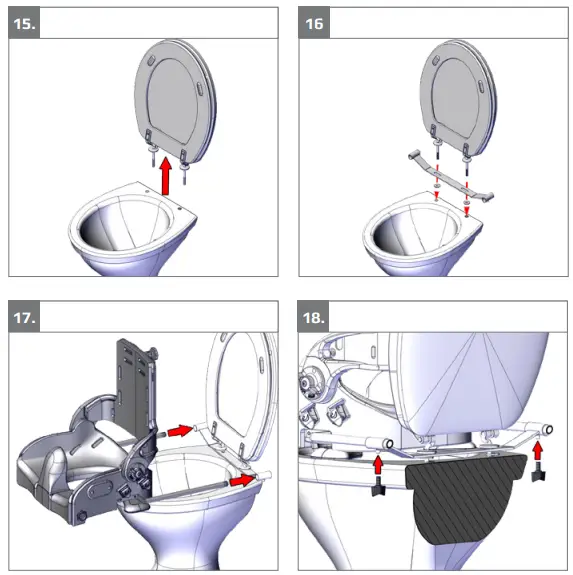 15.

16

17.

18.