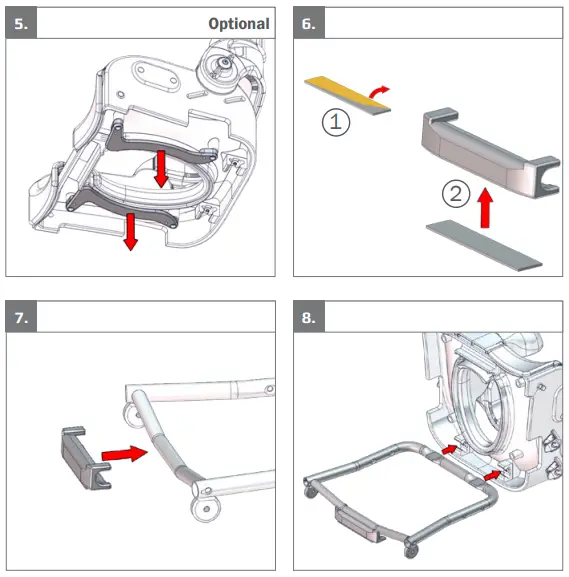 5. Optional

6.

1

2

7.

8.