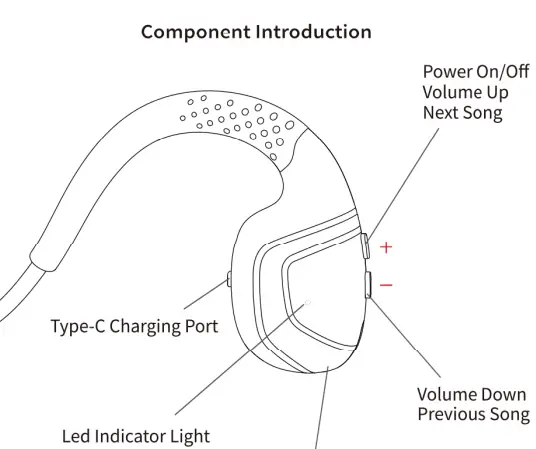 Component Introduction

Power On/Off
Volume Up
Next Song

+

−

Type-C Charging Port

Volume Down
Previous Song

Led Indicator Light