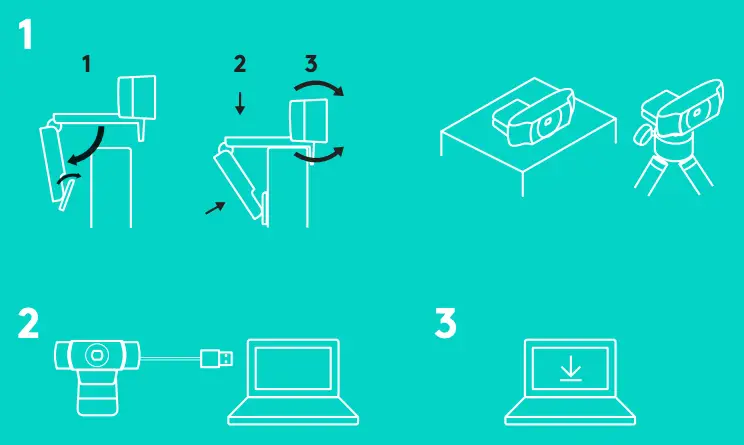 1

1

2

3

2

3