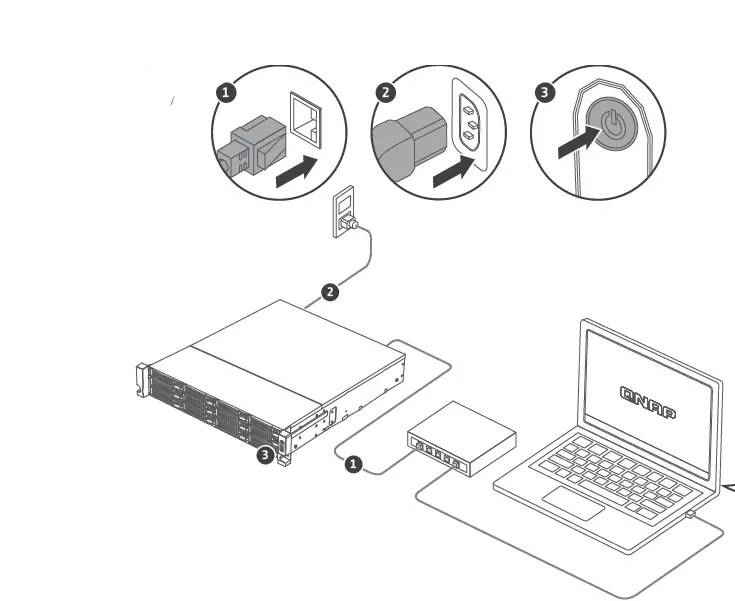 1
2
3
2
QNAP
3
1