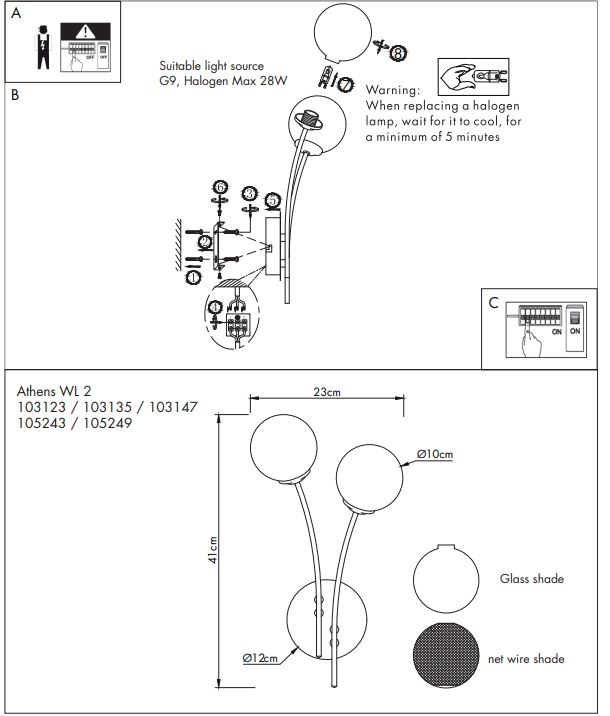 A

OFF OFF

B

Suitable light source
G9, Halogen Max 28W

8

7

Warning:
When replacing a halogen lamp, wait for it to cool, for a minimum of 5 minutes

6 3 5

2

1

4

C

ON ON

Athens WL 2
103123 / 103135 / 103147
105243 / 105249

23cm

Ø10cm

41cm

Ø12cm

Glass shade

net wire shade