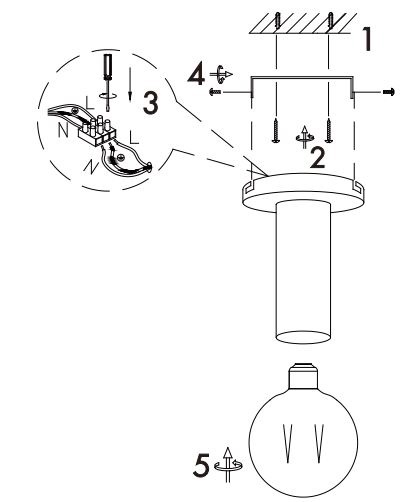 1
4
3
L
N
L
N
2
5