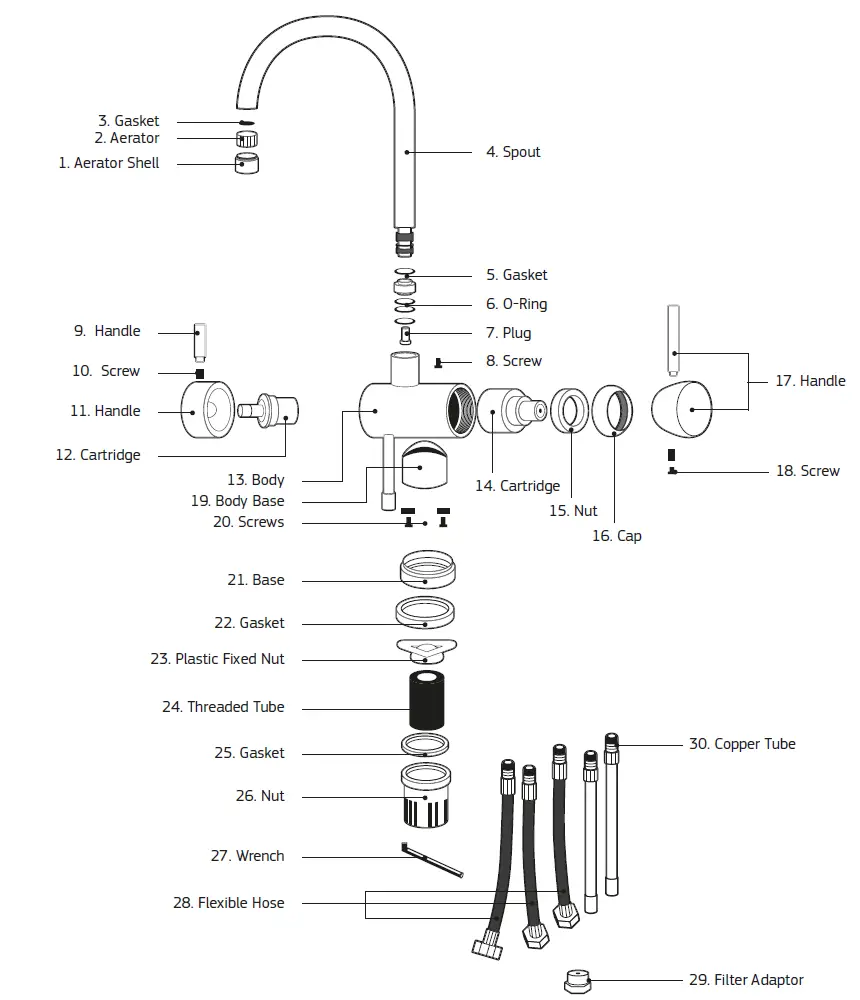 3. Gasket
2. Aerator
1. Aerator Shell
4. Spout
5. Gasket
6. O-Ring
7. Plug
8. Screw
9. Handle
10. Screw
11. Handle
12. Cartridge
13. Body
19. Body Base
20. Screws
14. Cartridge
15. Nut
16. Cap
17. Handle
18. Screw
21. Base
22. Gasket
23. Plastic Fixed Nut
24. Threaded Tube
25. Gasket
26. Nut
27. Wrench
28. Flexible Hose
30. Copper Tube
29. Filter Adaptor