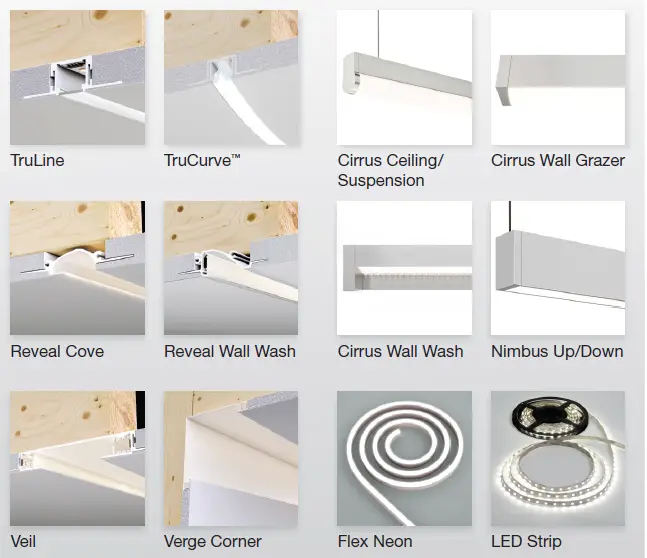 TruLine

TruCurve™

Cirrus Ceiling/ Suspension

Cirrus Wall Grazer

Reveal Cove

Reveal Wall Wash

Cirrus Wall Wash

Nimbus Up/Down

Veil

Verge Corner

Flex Neon

LED Strip