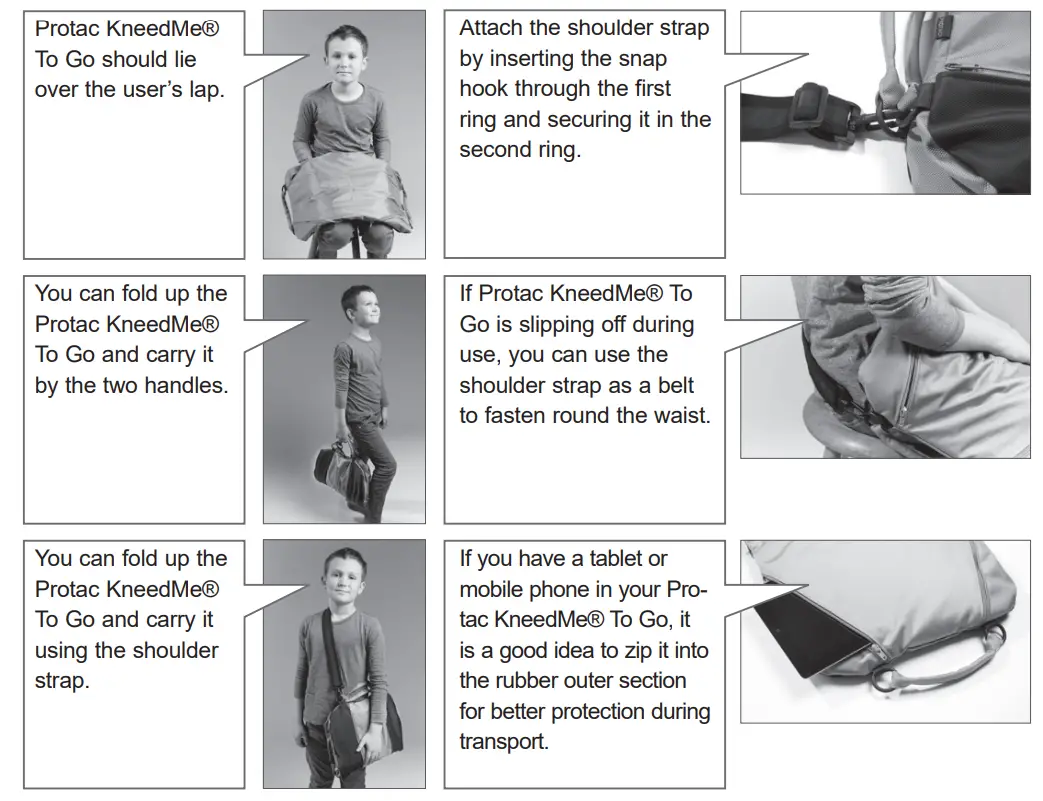 Protac KneedMe® To Go should lie over the user's lap.

You can fold up the Protac KneedMe® To Go and carry it by the two handles.

You can fold up the Protac KneedMe® To Go and carry it using the shoulder strap.

Attach the shoulder strap by inserting the snap hook through the first ring and securing it in the second ring.

If Protac KneedMe® To Go is slipping off during use, you can use the shoulder strap as a belt to fasten round the waist.

If you have a tablet or mobile phone in your Protac KneedMe® To Go, it is a good idea to zip it into the rubber outer section for better protection during transport.