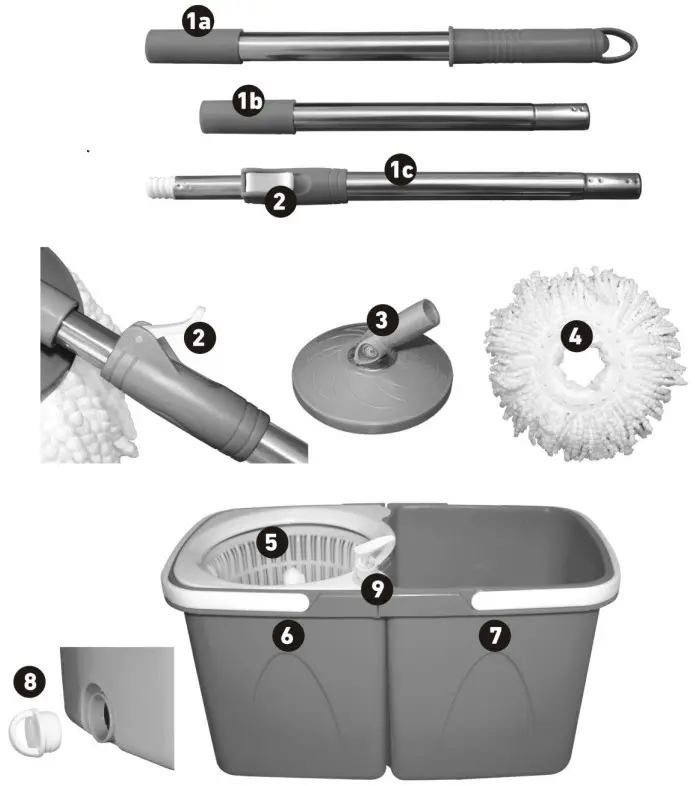 1a
1b
1c
2
2
3
4
5
9
6
7
8