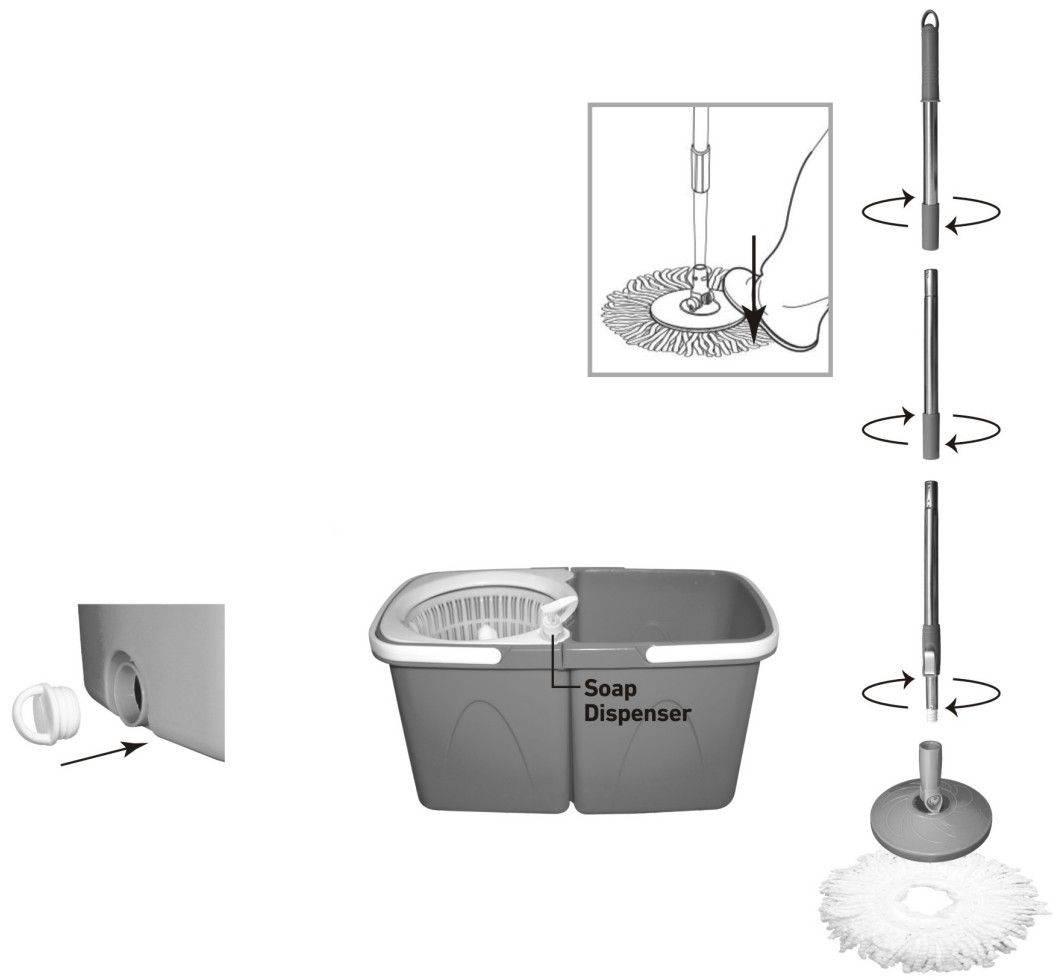 Soap Dispenser