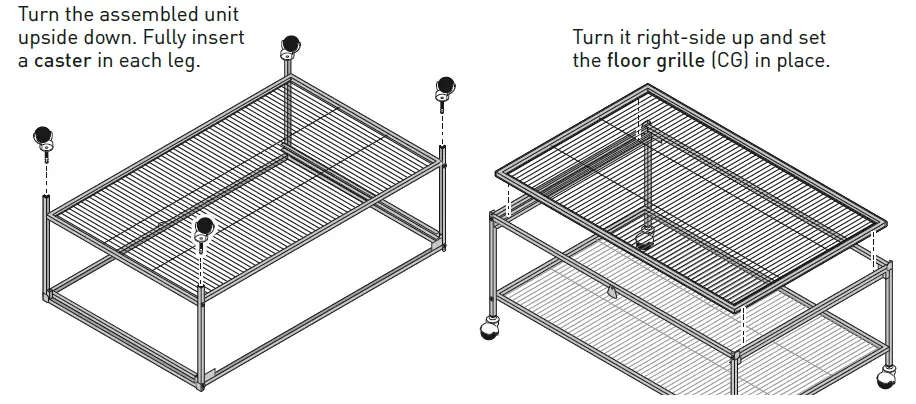 Turn the assembled unit upside down. Fully insert a caster in each leg.

Turn it right-side up and set the floor grille (CG) in place.