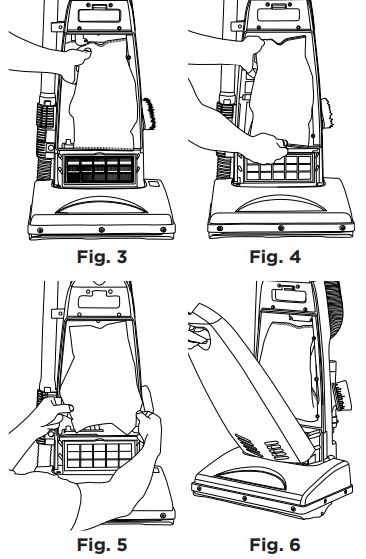 Fig. 3

Fig. 4

Fig. 5

Fig. 6