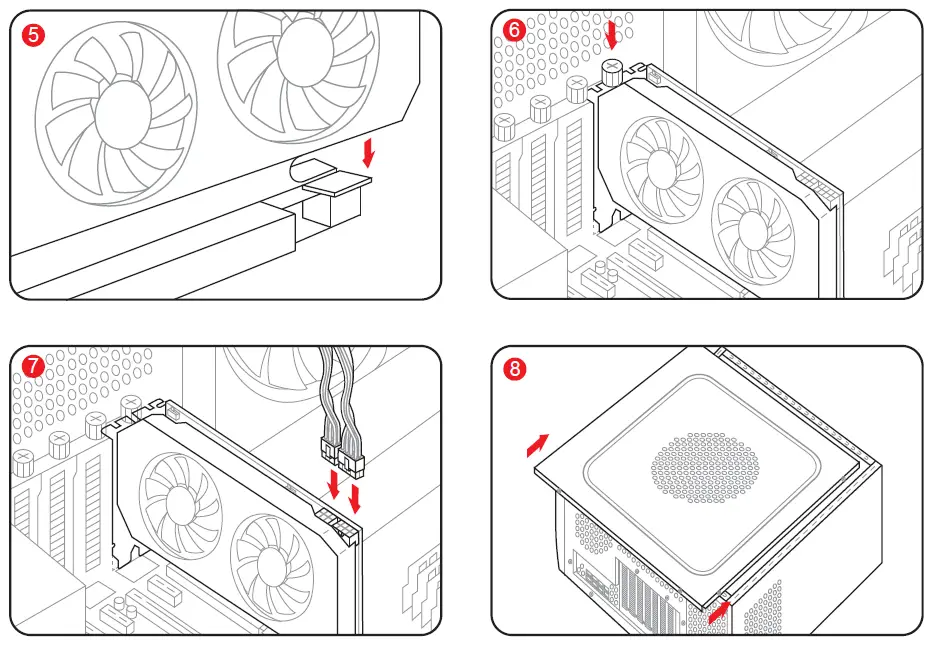 5

6

7

8