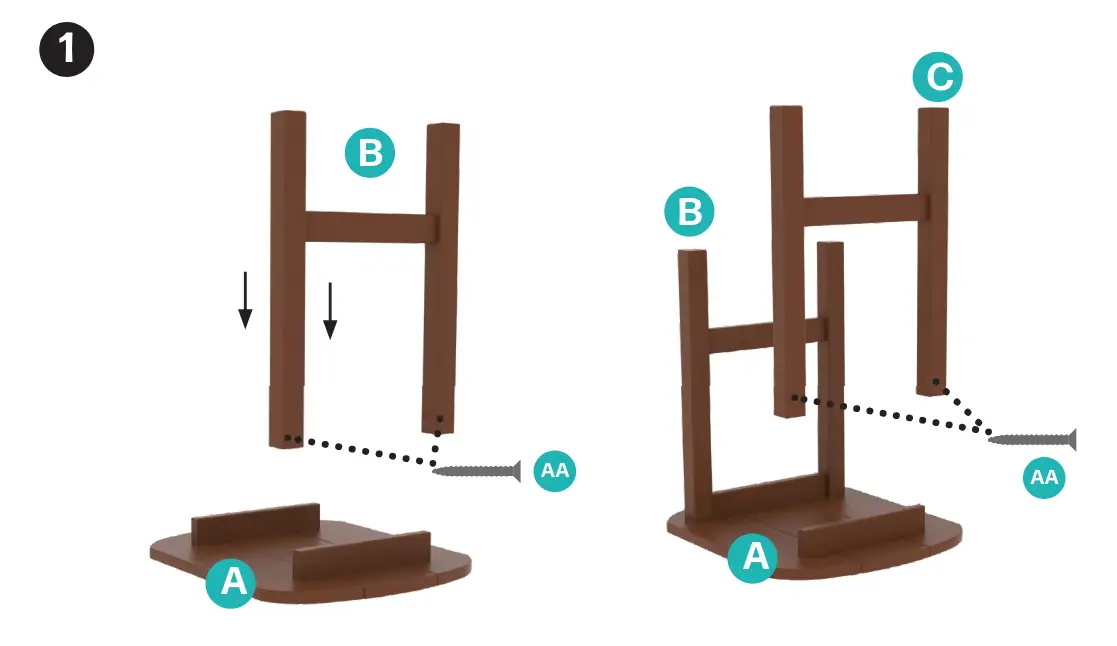 1

B

AA

A

C

B

AA

A