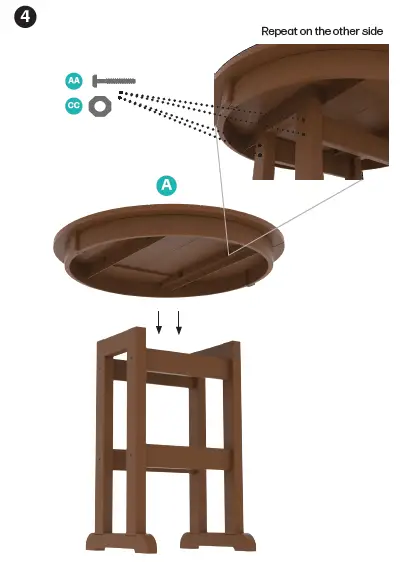 4

Repeat on the other side

AA

CC

A