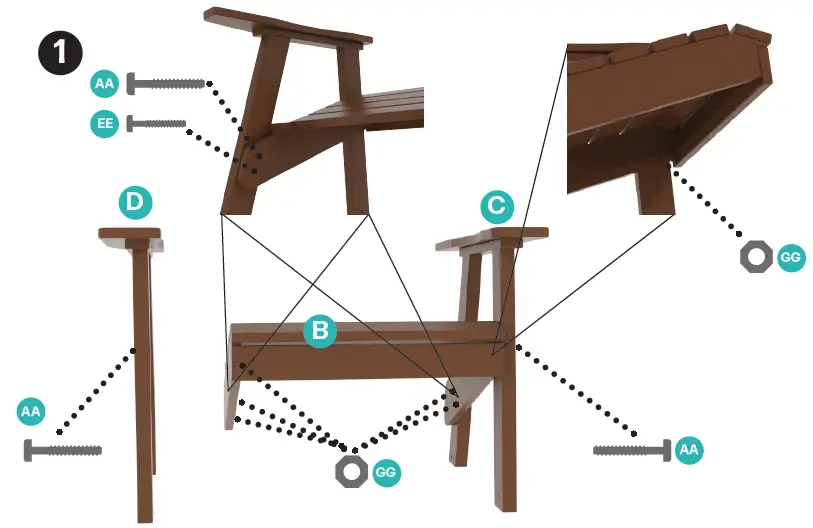 1

AA

EE

D

C

GG

B

AA

GG

AA