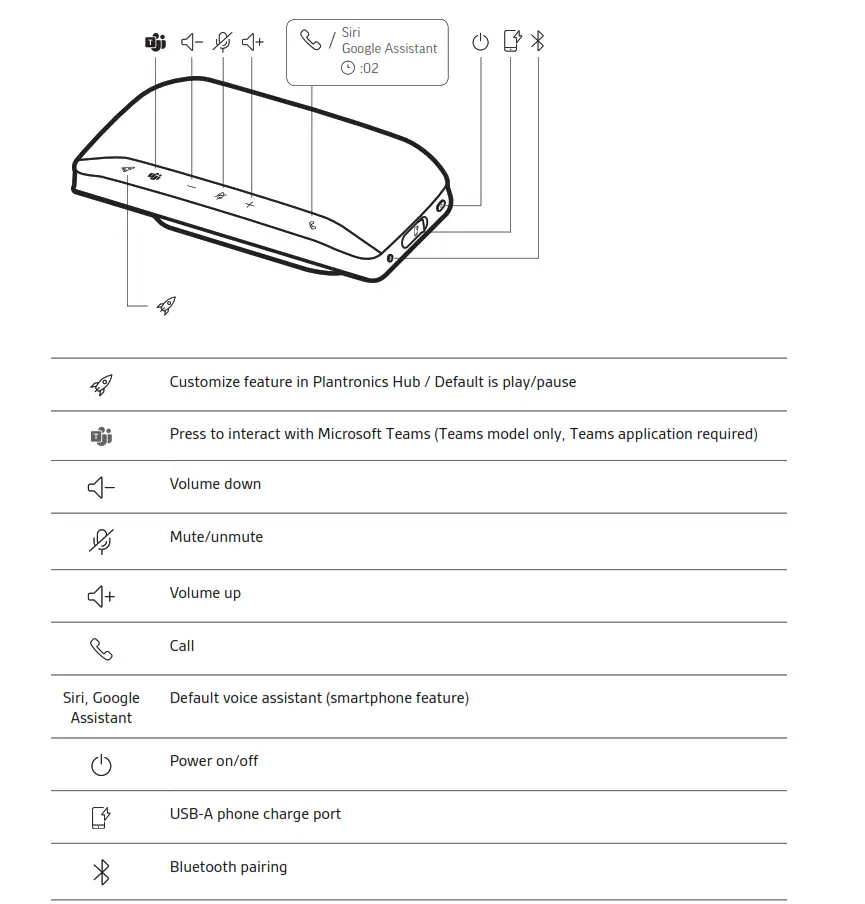 / Siri
Google Assistant
:02

| | |
|---|---|
| | Customize feature in Plantronics Hub / Default is play/pause |
| | Press to interact with Microsoft Teams (Teams model only, Teams application required) |
| | Volume down |
| | Mute/unmute |
| | Volume up |
| | Call |
| Siri, Google Assistant | Default voice assistant (smartphone feature) |
| | Power on/off |
| | USB-A phone charge port |
| | Bluetooth pairing |