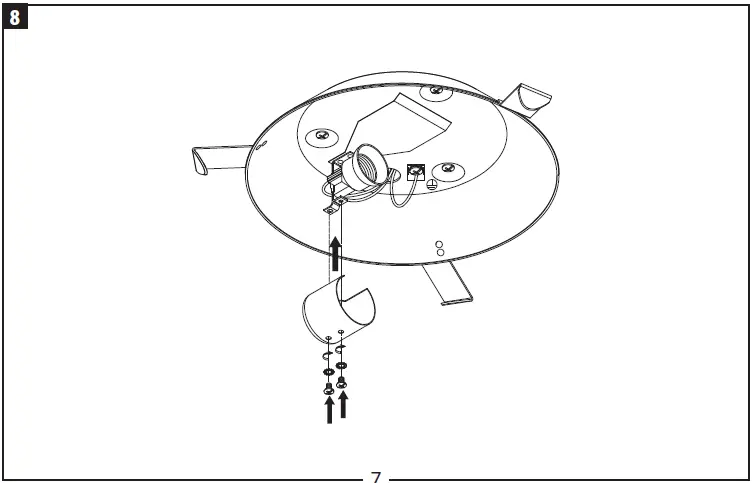 8

7