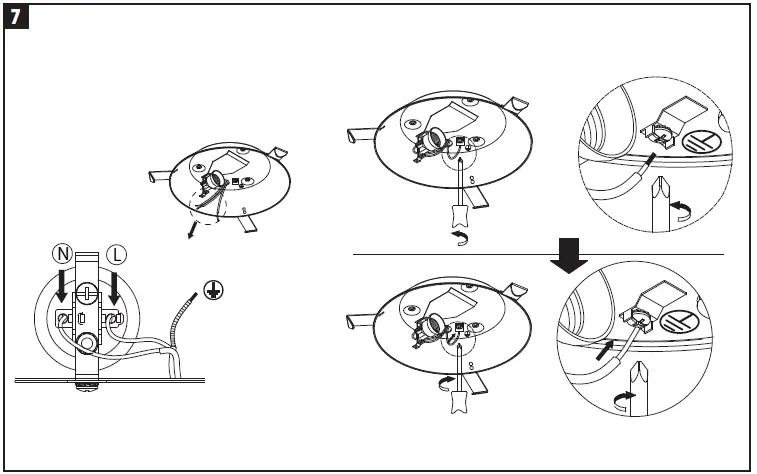 7

N

L