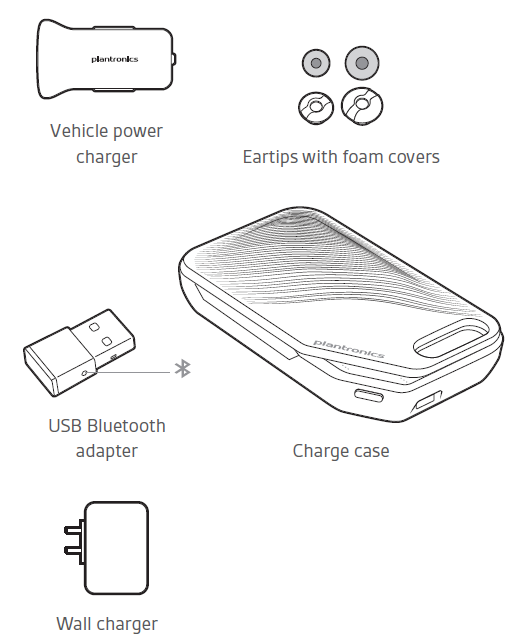 plantronics

Vehicle power charger

Eartips with foam covers

plantronics

USB Bluetooth adapter

Charge case

Wall charger