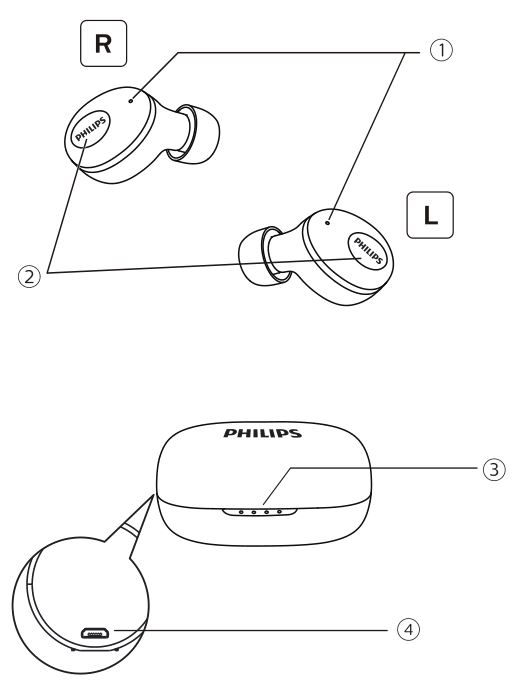 R
①
PHILIPS
L
PHILIPS
②

PHILIPS
③
④